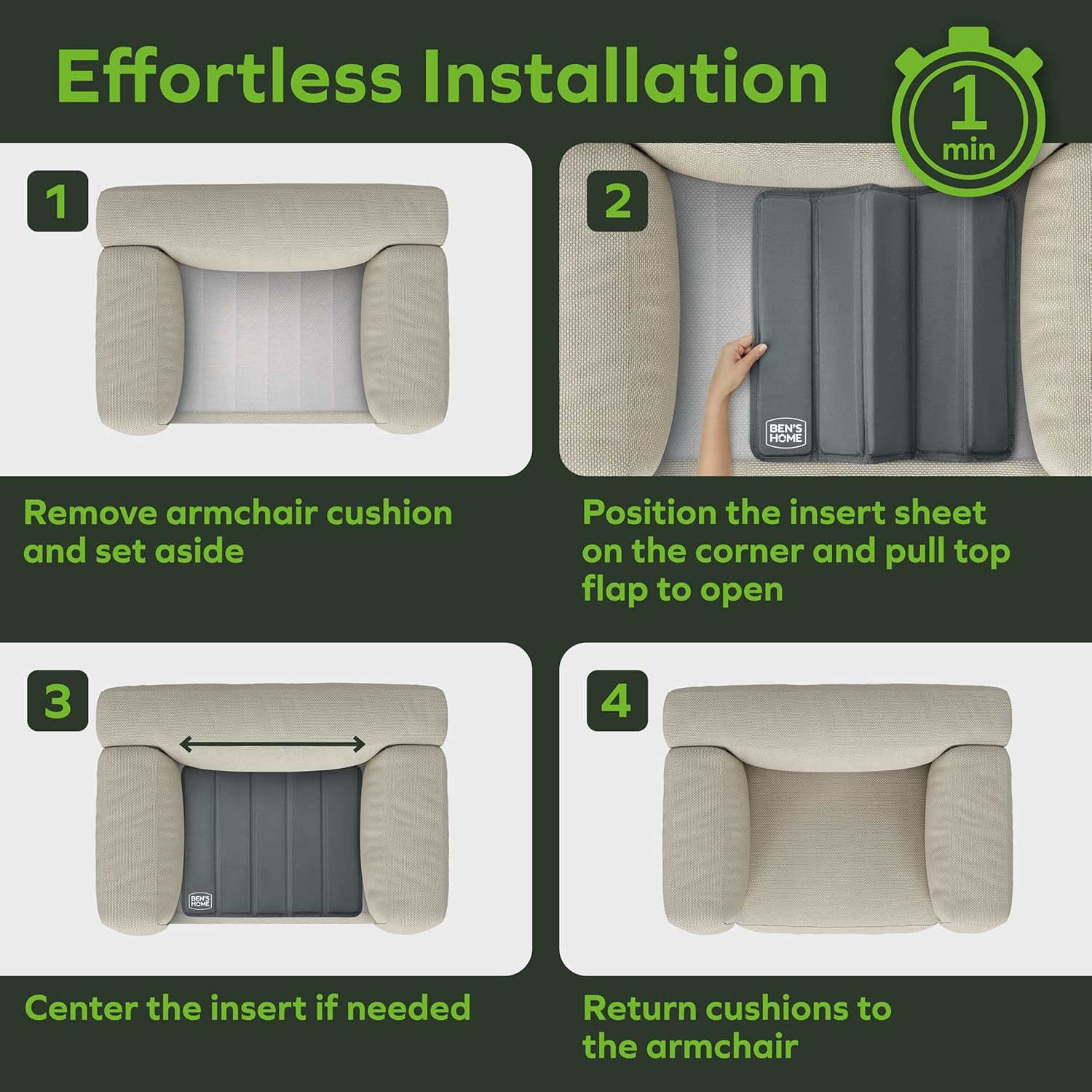 Effortless Installation

1
min

1

Remove armchair cushion and set aside

2

BEN'S HOME

Position the insert sheet on the corner and pull top flap to open

3

BEN'S HOME

Center the insert if needed

4

Return cushions to the armchair